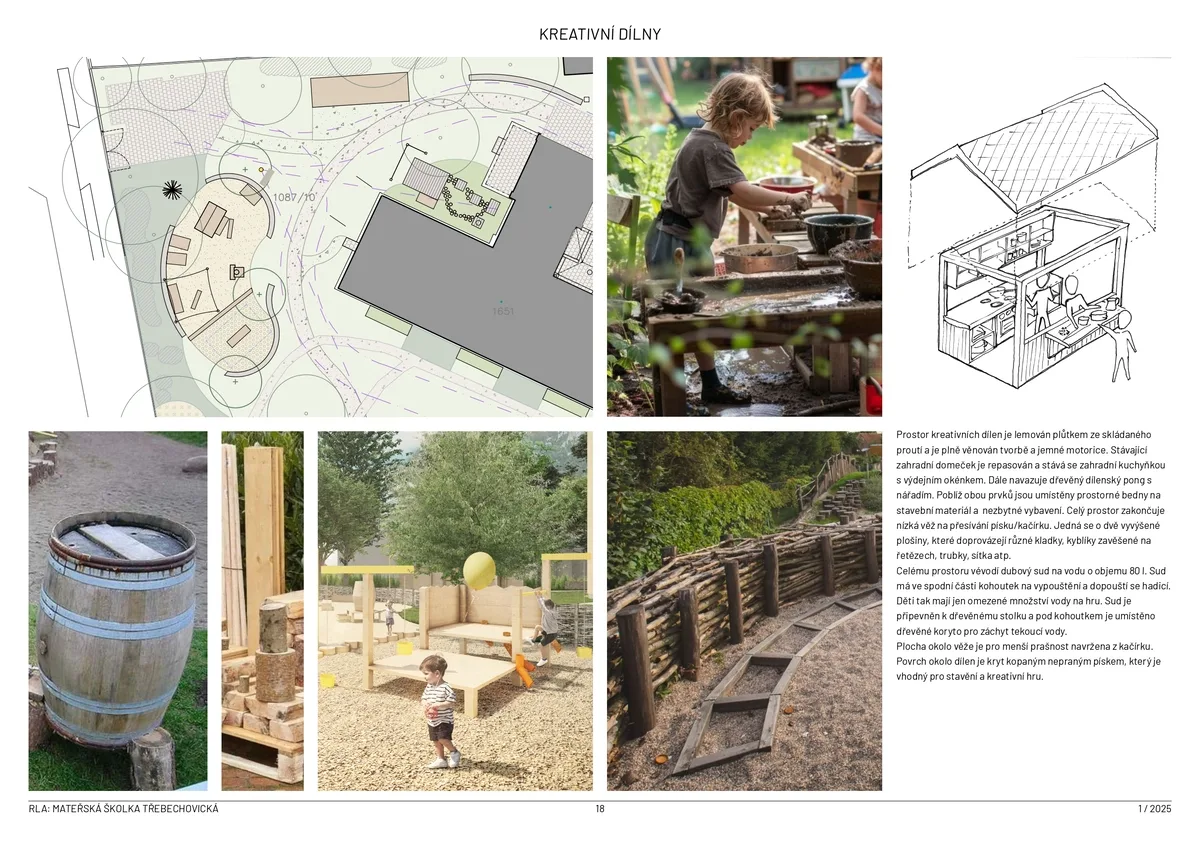 KREATIVNÍ DÍLNY

1087/10

1651

Prostor kreativních dílen je lemován plůtkem ze skládaného proutí a je plně věnován tvorbě a jemné motorice. Stávající zahradní domeček je repasován a stává se zahradní kuchyňkou s výdejním okénkem. Dále navazuje dřevěný dílenský pong s nářadím. Poblíž obou prvků jsou umístěny prostorné bedny na stavební materiál a nezbytné vybavení. Celý prostor zakončuje nízká věž na přesívání písku/kačírku. Jedná se o dvě vyvýšené plošiny, které doprovázejí různé kladky, kyblíky zavěšené na řetězech, trubky, sítka atp.
Celému prostoru vévodí dubový sud na vodu o objemu 80 l. Sud má ve spodní části kohoutek na vypouštění a dopouští se hadicí. Děti tak mají jen omezené množství vody na hru. Sud je připevněn k dřevěnému stolku a pod kohoutkem je umístěno dřevěné koryto pro záchyt tekoucí vody.
Plocha okolo věže je pro menší prašnost navržena z kačírku. Povrch okolo dílen je kryt kopaným nepraným pískem, který je vhodný pro stavění a kreativní hru.

RLA: MATEŘSKÁ ŠKOLKA TŘEBECHOVICKÁ 18 1 / 2025